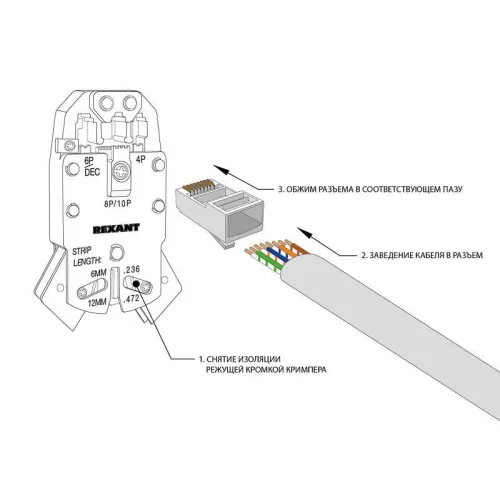 6P
DEC
4P
8P/10P
REXANT
STRIP
LENGTH:
6MM
12MM
.236
.472

3. ОБЖИМ РАЗЪЕМА В СООТВЕТСТВУЮЩЕМ ПАЗУ

2. ЗАВЕДЕНИЕ КАБЕЛЯ В РАЗЪЕМ

1. СНЯТИЕ ИЗОЛЯЦИИ
РЕЖУЩЕЙ КРОМКОЙ КРИМПЕРА