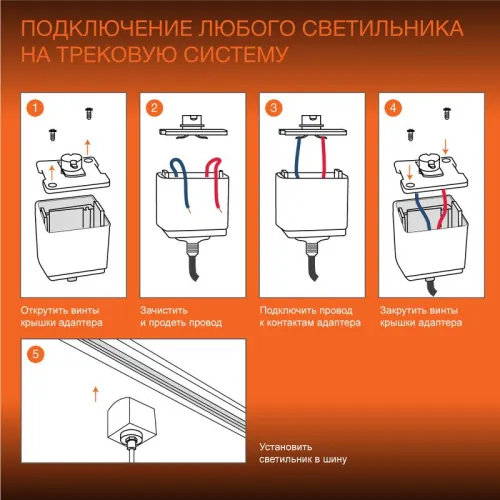 ПОДКЛЮЧЕНИЕ ЛЮБОГО СВЕТИЛЬНИКА НА ТРЕКОВУЮ СИСТЕМУ

1

Открутить винты крышки адаптера

2

Зачистить и продеть провод

3

Подключить провод к контактам адаптера

4

Закрутить винты крышки адаптера

5

Установить светильник в шину