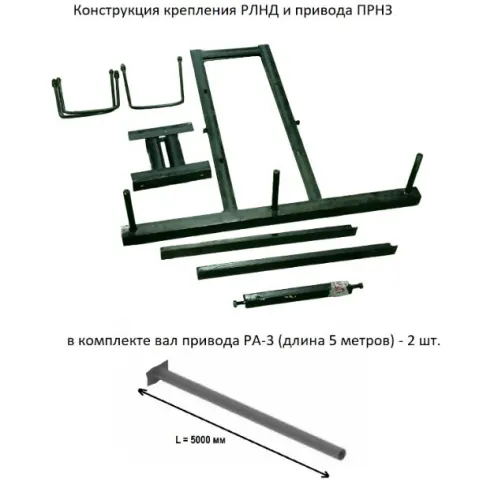 Конструкция крепления РЛНД и привода ПРНЗ

в комплекте вал привода РА-3 (длина 5 метров) - 2 шт.

L = 5000 мм