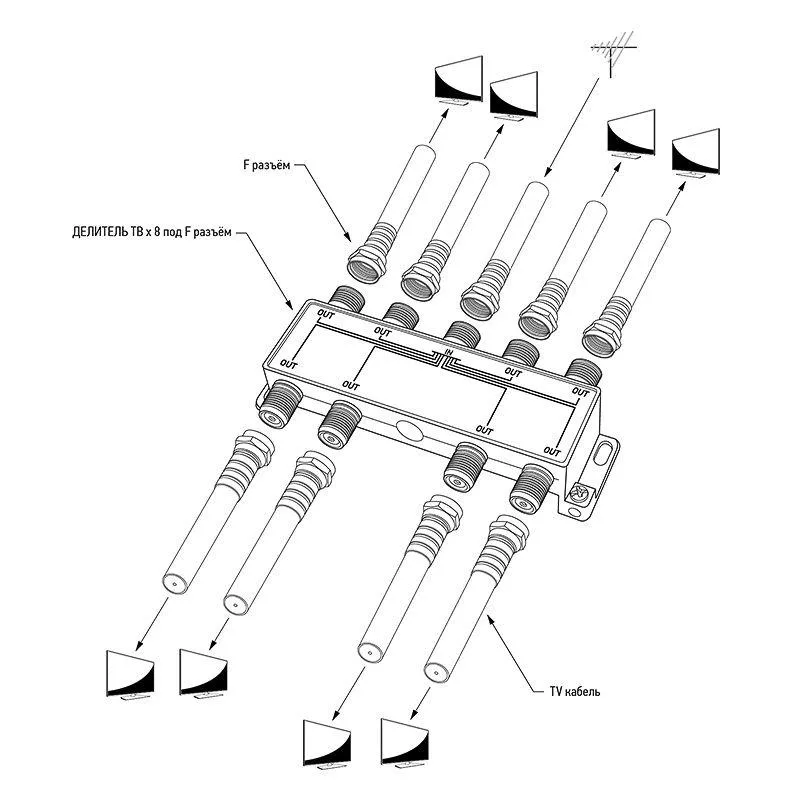 F разъём

ДЕЛИТЕЛЬ ТВ х 8 под F разъём

OUT
OUT
IN
OUT
OUT
OUT
OUT
OUT
OUT

TV кабель