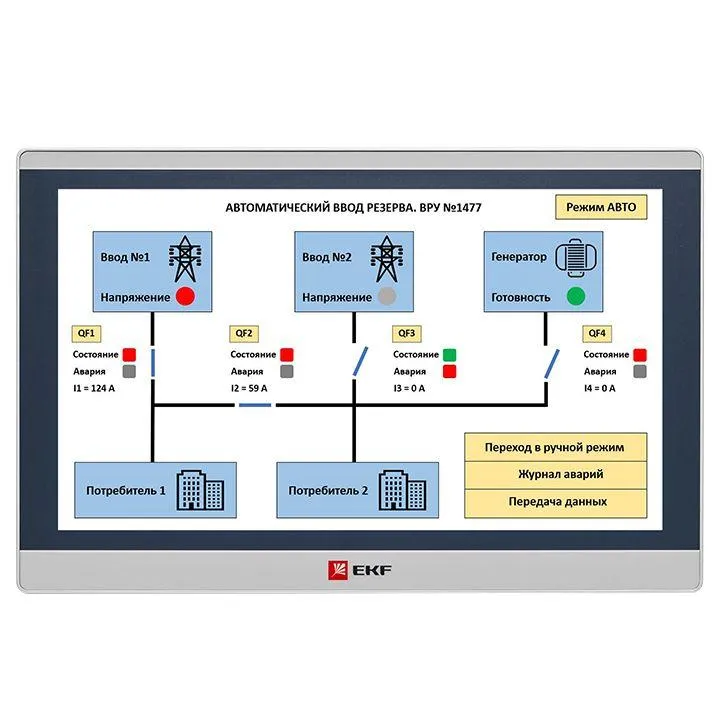 АВТОМАТИЧЕСКИЙ ВВОД РЕЗЕРВА. ВРУ №1477

Режим АВТО

Ввод №1
Напряжение

Ввод №2
Напряжение

Генератор
Готовность

QF1
Состояние
Авария
I1 = 124 A

QF2
Состояние
Авария
I2 = 59 A

QF3
Состояние
Авария
I3 = 0 A

QF4
Состояние
Авария
I4 = 0 A

Потребитель 1

Потребитель 2

Переход в ручной режим
Журнал аварий
Передача данных

EKF